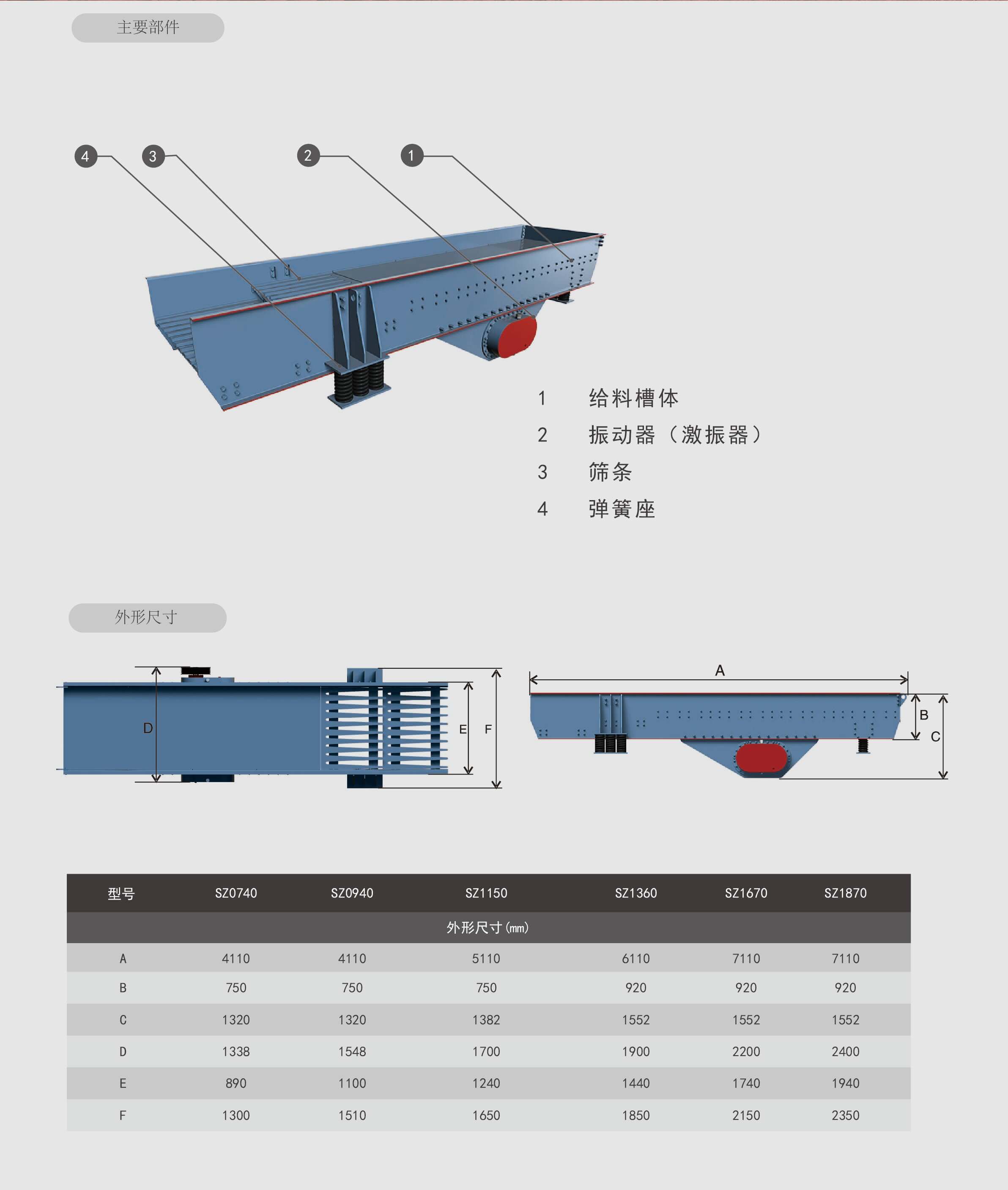 主要部件

4 3 2 1

1 给料槽体
2 振动器（激振器）
3 筛条
4 弹簧座

外形尺寸

D E F

A B C

| 型号 | SZ0740 | SZ0940 | SZ1150 | SZ1360 | SZ1670 | SZ1870 |
|---|---|---|---|---|---|---|
| 外形尺寸（mm） | | | | | | |
| A | 4110 | 4110 | 5110 | 6110 | 7110 | 7110 |
| B | 750 | 750 | 750 | 920 | 920 | 920 |
| C | 1320 | 1320 | 1382 | 1552 | 1552 | 1552 |
| D | 1338 | 1548 | 1700 | 1900 | 2200 | 2400 |
| E | 890 | 1100 | 1240 | 1440 | 1740 | 1940 |
| F | 1300 | 1510 | 1650 | 1850 | 2150 | 2350 |